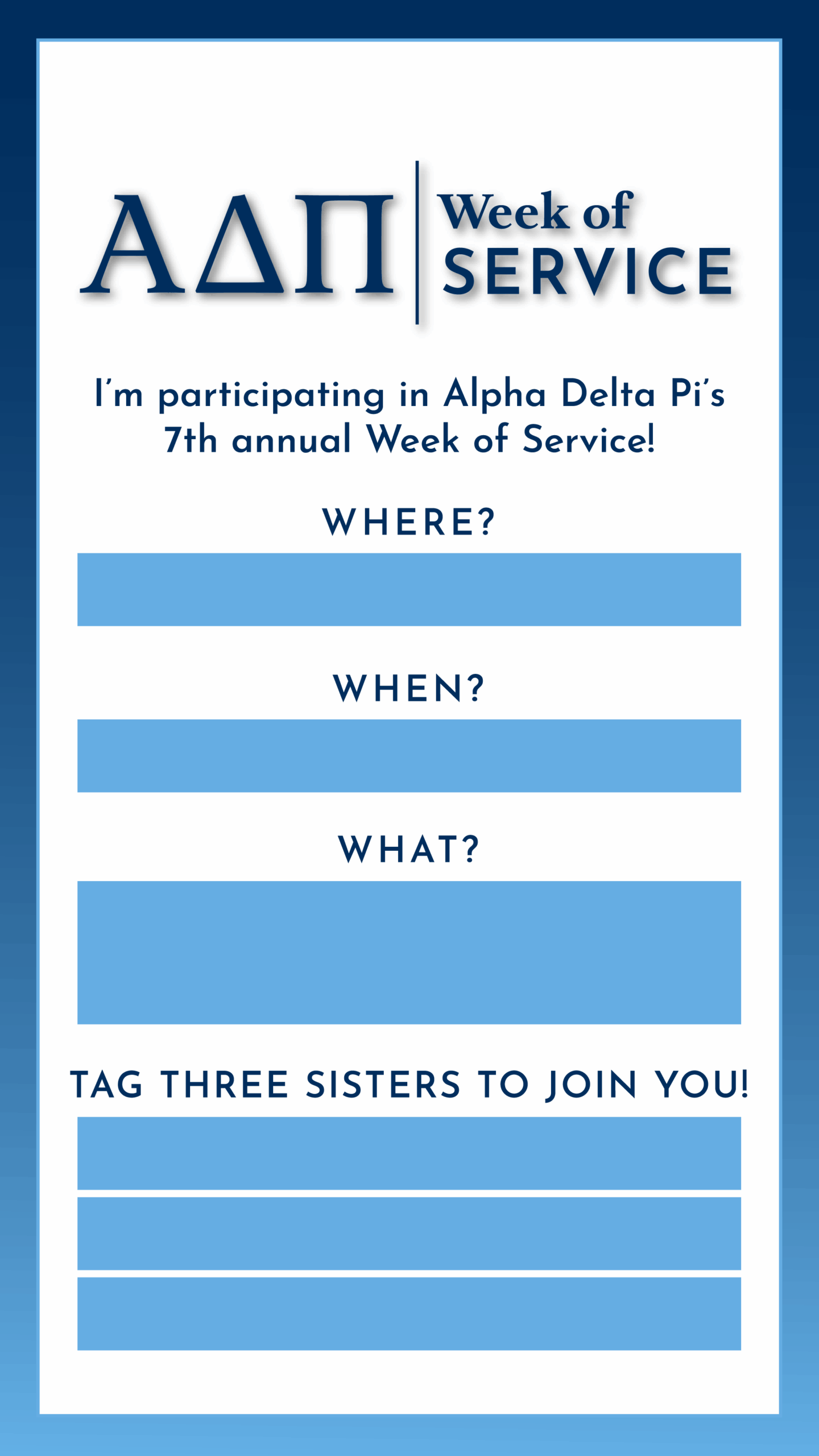 ΑΔΠ Week of SERVICE

I'm participating in Alpha Delta Pi's 7th annual Week of Service!

WHERE?

WHEN?

WHAT?

TAG THREE SISTERS TO JOIN YOU!